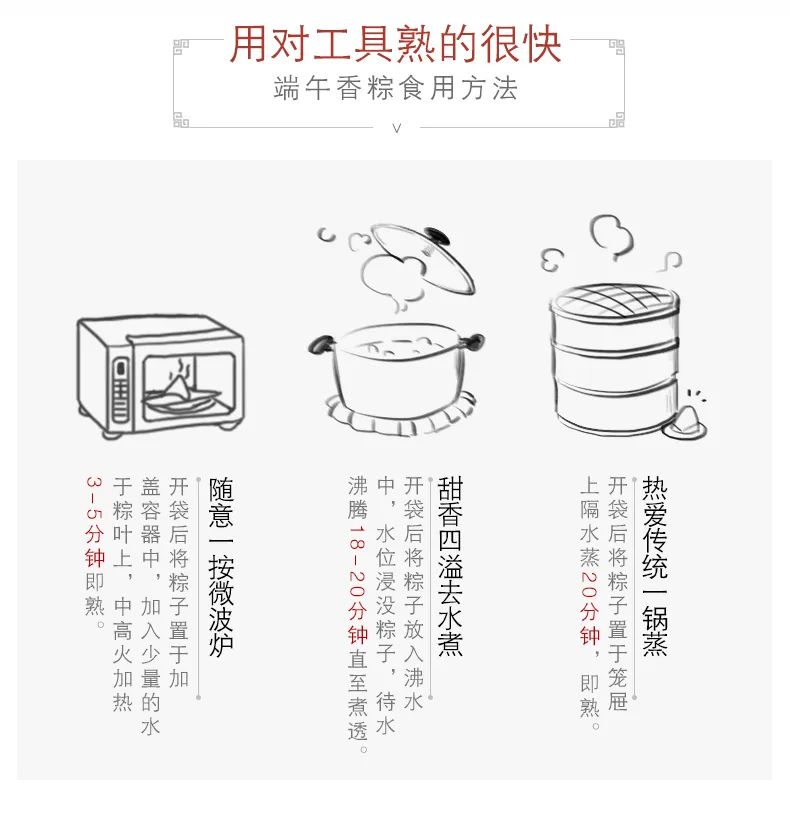 用对工具熟的很快
端午香粽食用方法

随意一按微波炉
开袋后将粽子置于加盖容器中，加入少量的水于粽叶上，中高火加热3-5分钟即熟。

甜香四溢去水煮
开袋后将粽子放入沸水中，水位浸没粽子，待水沸腾18-20分钟直至煮透。

热爱传统一锅蒸
开袋后将粽子置于笼屉上隔水蒸20分钟，即熟。